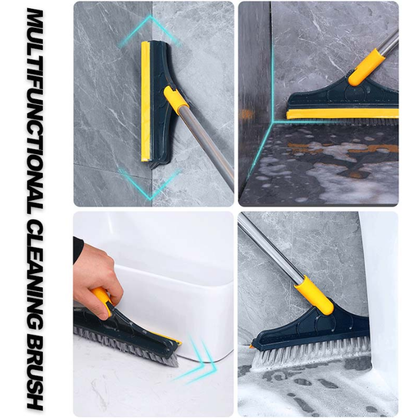 MULTIFUNCTIONAL CLEANING BRUSH