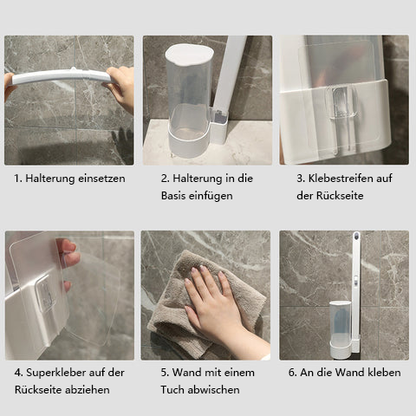 1. Halterung einsetzen

2. Halterung in die Basis einfügen

3. Klebestreifen auf der Rückseite

4. Superkleber auf der Rückseite abziehen

5. Wand mit einem Tuch abwischen

6. An die Wand kleben